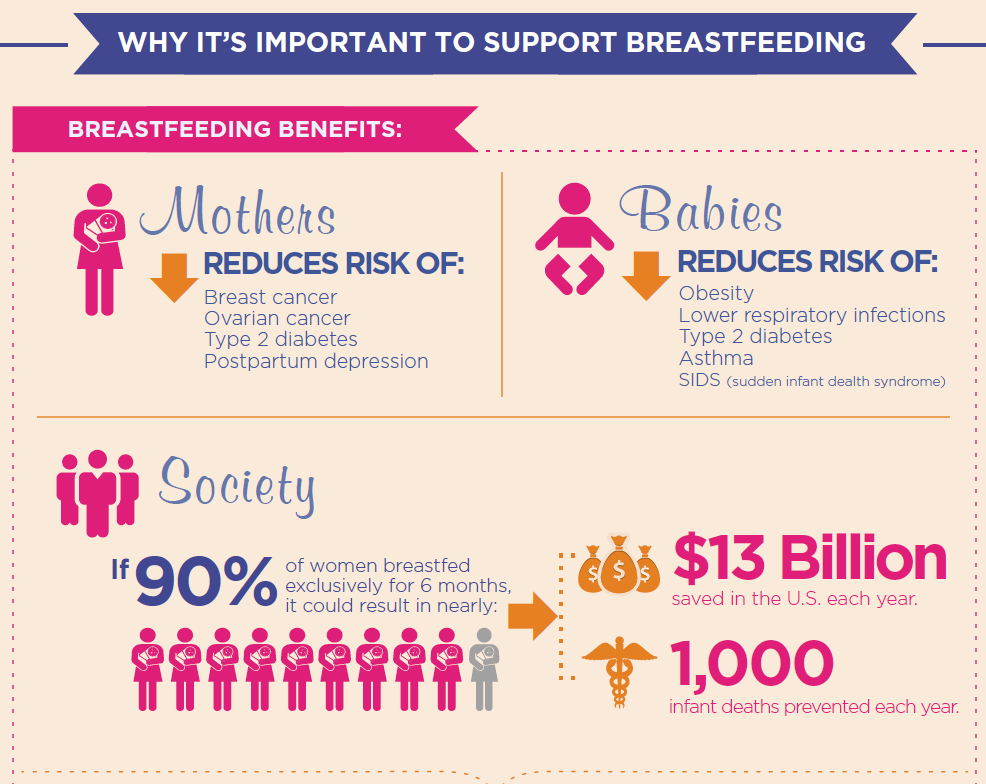 WHY IT'S IMPORTANT TO SUPPORT BREASTFEEDING

BREASTFEEDING BENEFITS:

Mothers

REDUCES RISK OF:
Breast cancer
Ovarian cancer
Type 2 diabetes
Postpartum depression

Babies

REDUCES RISK OF:
Obesity
Lower respiratory infections
Type 2 diabetes
Asthma
SIDS (sudden infant death syndrome)

Society

If 90% of women breastfed exclusively for 6 months, it could result in nearly:

$ $ $

$13 Billion
saved in the U.S. each year.

1,000
infant deaths prevented each year.